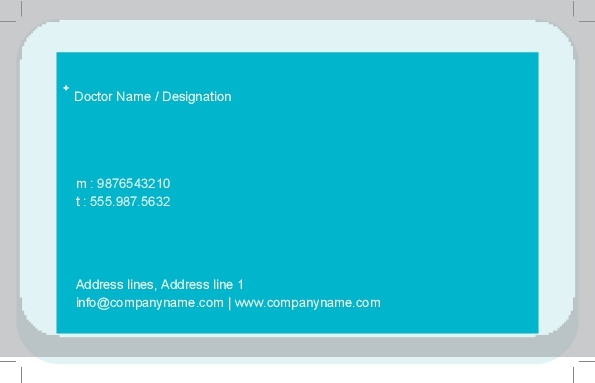 Doctor Name / Designation

m : 9876543210
t : 555.987.5632

Address lines, Address line 1
info@companyname.com | www.companyname.com